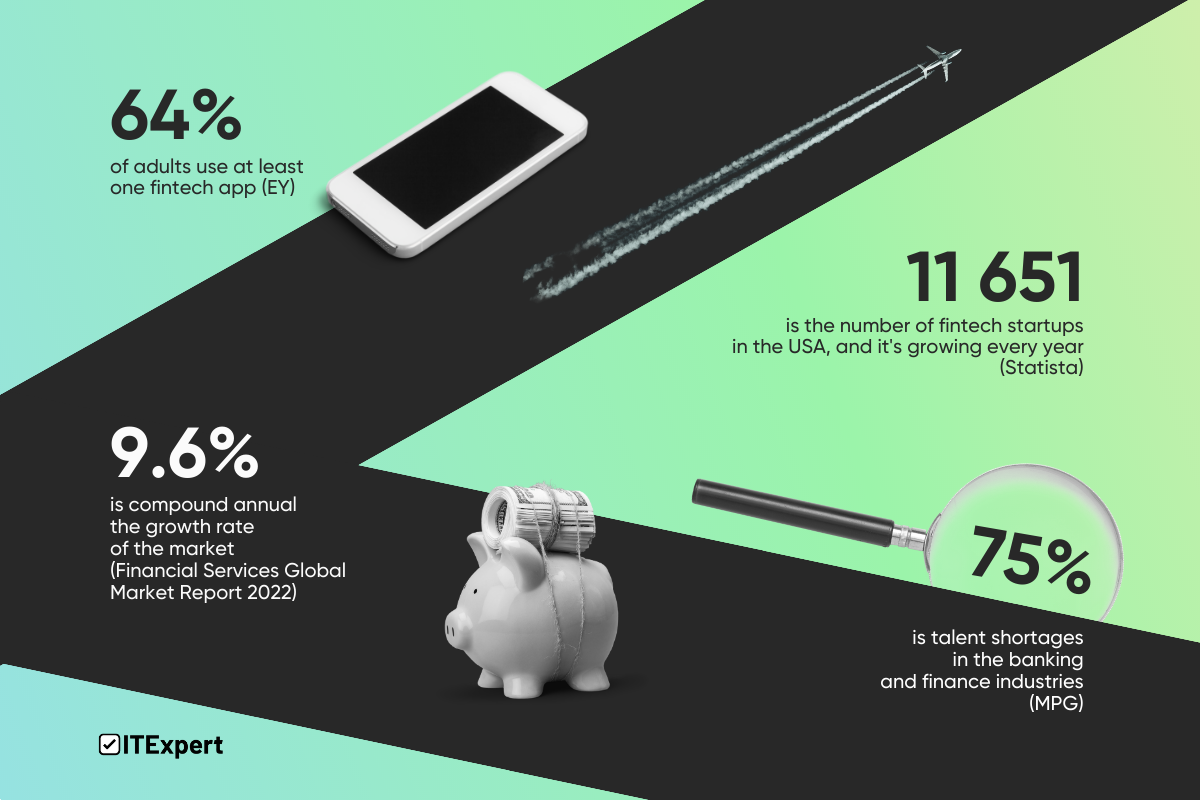 64%
of adults use at least one fintech app (EY)

11 651
is the number of fintech startups in the USA, and it's growing every year (Statista)

9.6%
is compound annual the growth rate of the market (Financial Services Global Market Report 2022)

75%
is talent shortages in the banking and finance industries (MPG)

ITExpert